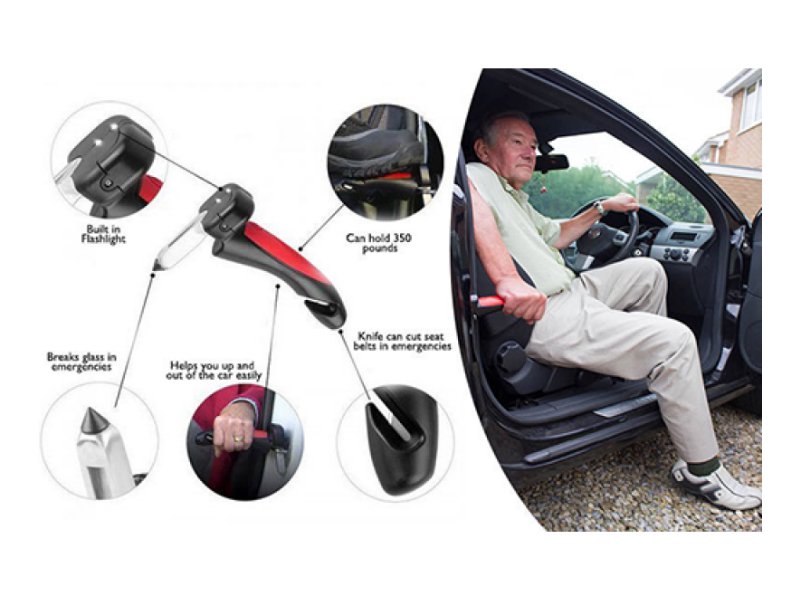 Built in Flashlight

Can hold 350 pounds

Breaks glass in emergencies

Helps you up and out of the car easily

Knife can cut seat belts in emergencies