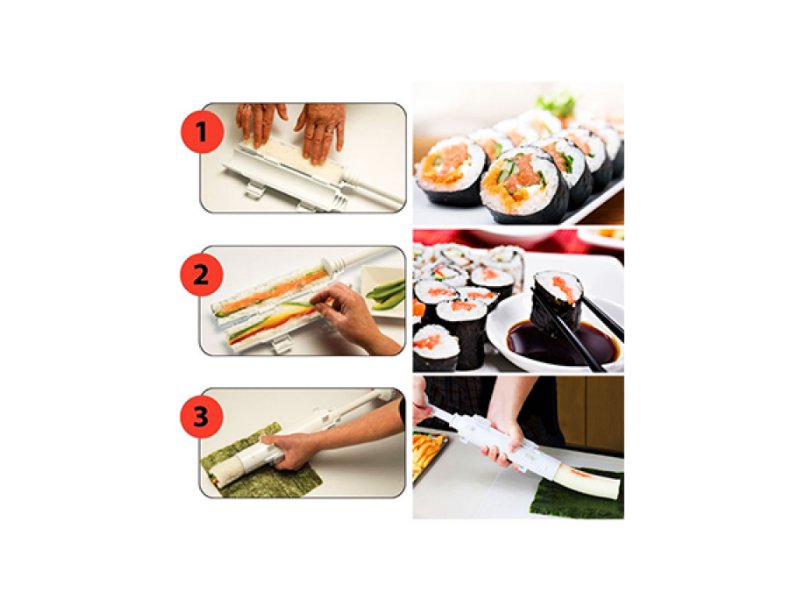 1

2

3