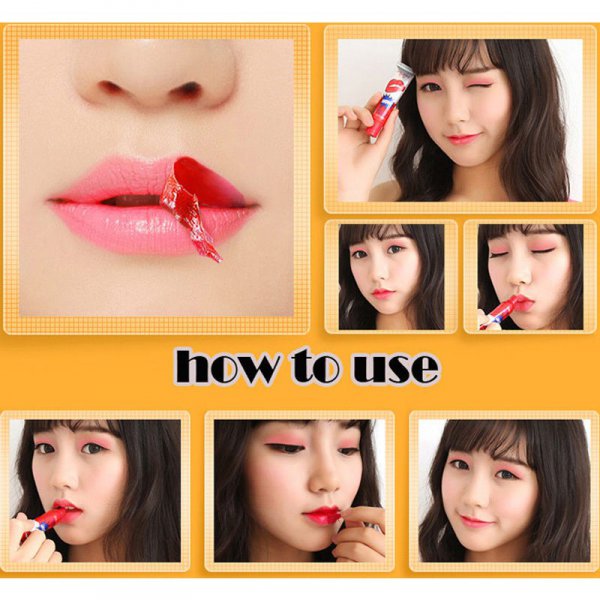 how to use