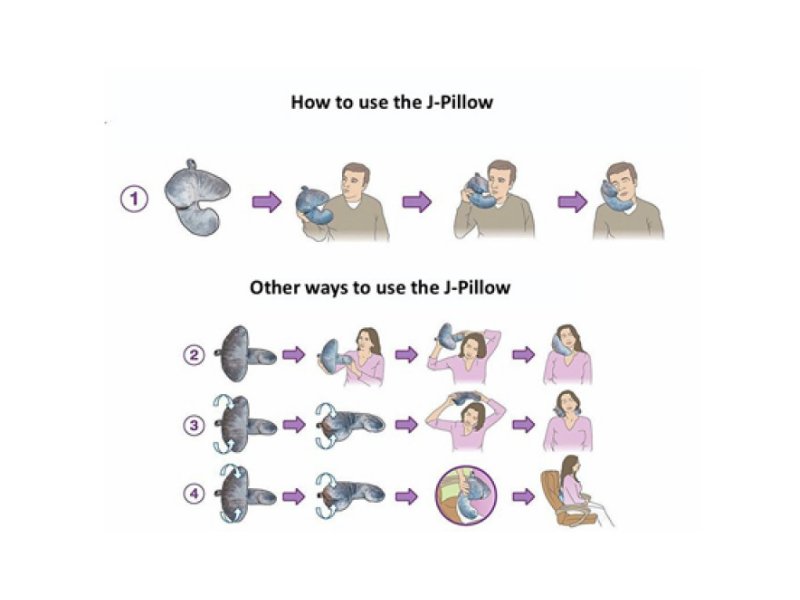 How to use the J-Pillow

1

Other ways to use the J-Pillow

2

3

4